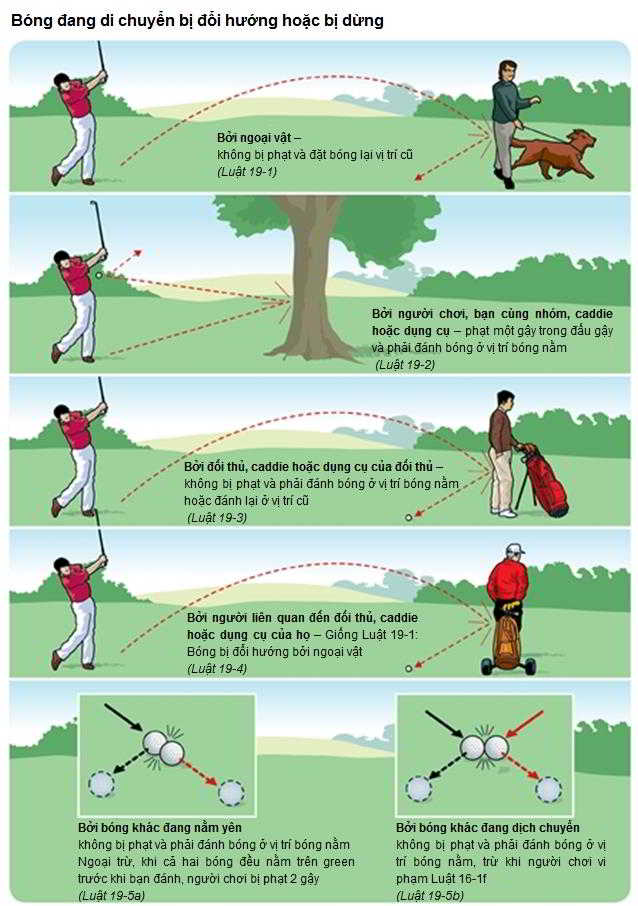 Bóng đang di chuyển bị đổi hướng hoặc bị dừng

Bởi ngoại vật – không bị phạt và đặt bóng lại vị trí cũ (Luật 19-1)

Bởi người chơi, bạn cùng nhóm, caddie hoặc dụng cụ – phạt một gậy trong đấu gậy và phải đánh bóng ở vị trí bóng nằm (Luật 19-2)

Bởi đối thủ, caddie hoặc dụng cụ của đối thủ – không bị phạt và phải đánh bóng ở vị trí bóng nằm hoặc đánh lại ở vị trí cũ (Luật 19-3)

Bởi người liên quan đến đối thủ, caddie hoặc dụng cụ của họ – Giống Luật 19-1: Bóng bị đổi hướng bởi ngoại vật (Luật 19-4)

Bởi bóng khác đang nằm yên không bị phạt và phải đánh bóng ở vị trí bóng nằm Ngoại trừ, khi cả hai bóng đều nằm trên green trước khi bạn đánh, người chơi bị phạt 2 gậy (Luật 19-5a)

Bởi bóng khác đang dịch chuyển không bị phạt và phải đánh bóng ở vị trí bóng nằm, trừ khi người chơi vi phạm Luật 16-1f (Luật 19-5b)