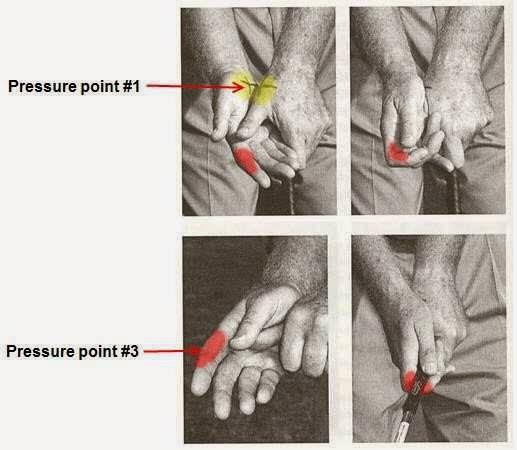 Pressure point #1

Pressure point #3